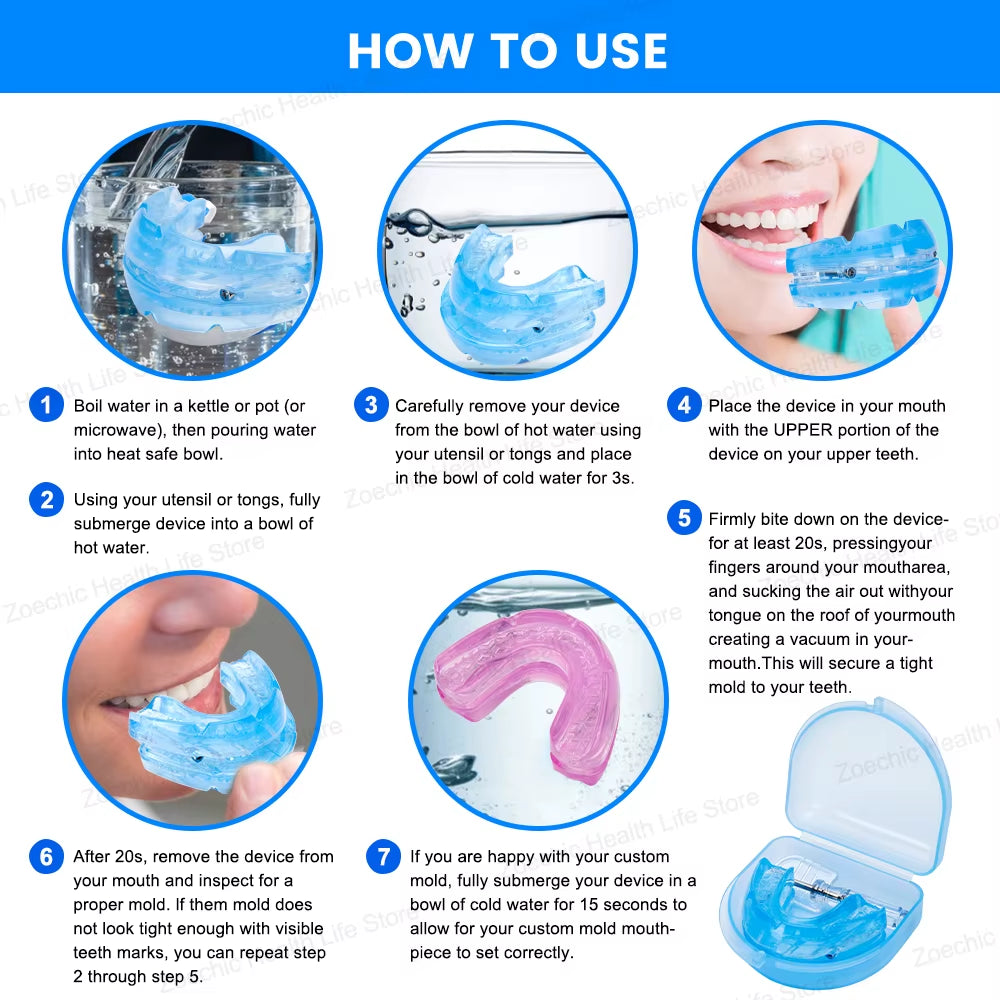 HOW TO USE

1 Boil water in a kettle or pot (or microwave), then pouring water into heat safe bowl.

2 Using your utensil or tongs, fully submerge device into a bowl of hot water.

3 Carefully remove your device from the bowl of hot water using your utensil or tongs and place in the bowl of cold water for 3s.

4 Place the device in your mouth with the UPPER portion of the device on your upper teeth.

5 Firmly bite down on the device-for at least 20s, pressingyour fingers around your moutharea, and sucking the air out withyour tongue on the roof of yourmouth creating a vacuum in your-mouth.This will secure a tight mold to your teeth.

6 After 20s, remove the device from your mouth and inspect for a proper mold. If them mold does not look tight enough with visible teeth marks, you can repeat step 2 through step 5.

7 If you are happy with your custom mold, fully submerge your device in a bowl of cold water for 15 seconds to allow for your custom mold mouth-piece to set correctly.

Zoechic Health Life Store